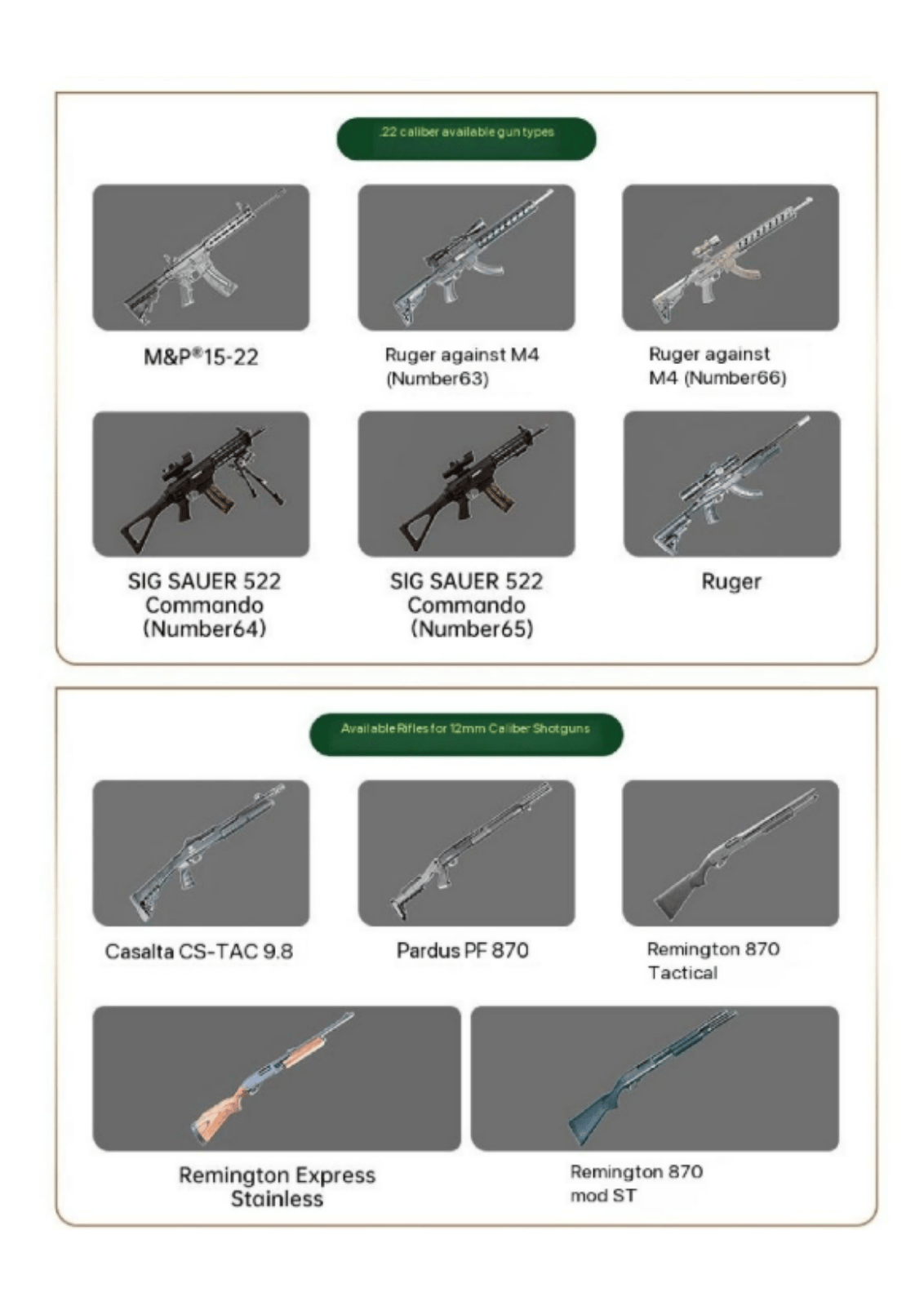 .22 caliber available gun types

M&P®15-22

Ruger against M4 (Number63)

Ruger against M4 (Number66)

SIG SAUER 522 Commando (Number64)

SIG SAUER 522 Commando (Number65)

Ruger

Available Rifles for 12mm Caliber Shotguns

Casalta CS-TAC 9.8

Pardus PF 870

Remington 870 Tactical

Remington Express Stainless

Remington 870 mod ST